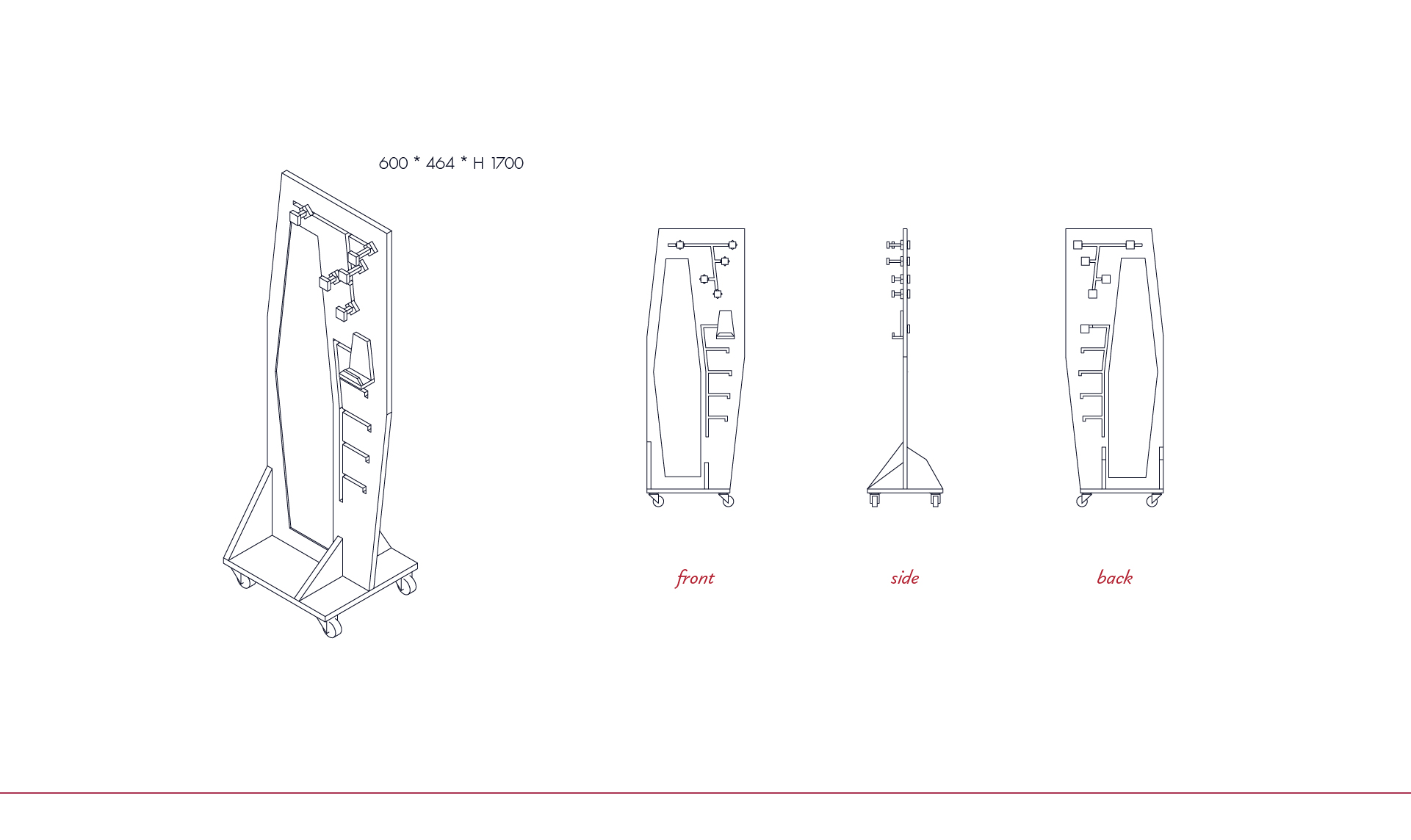 600 * 464 * H 1700

front

side

back