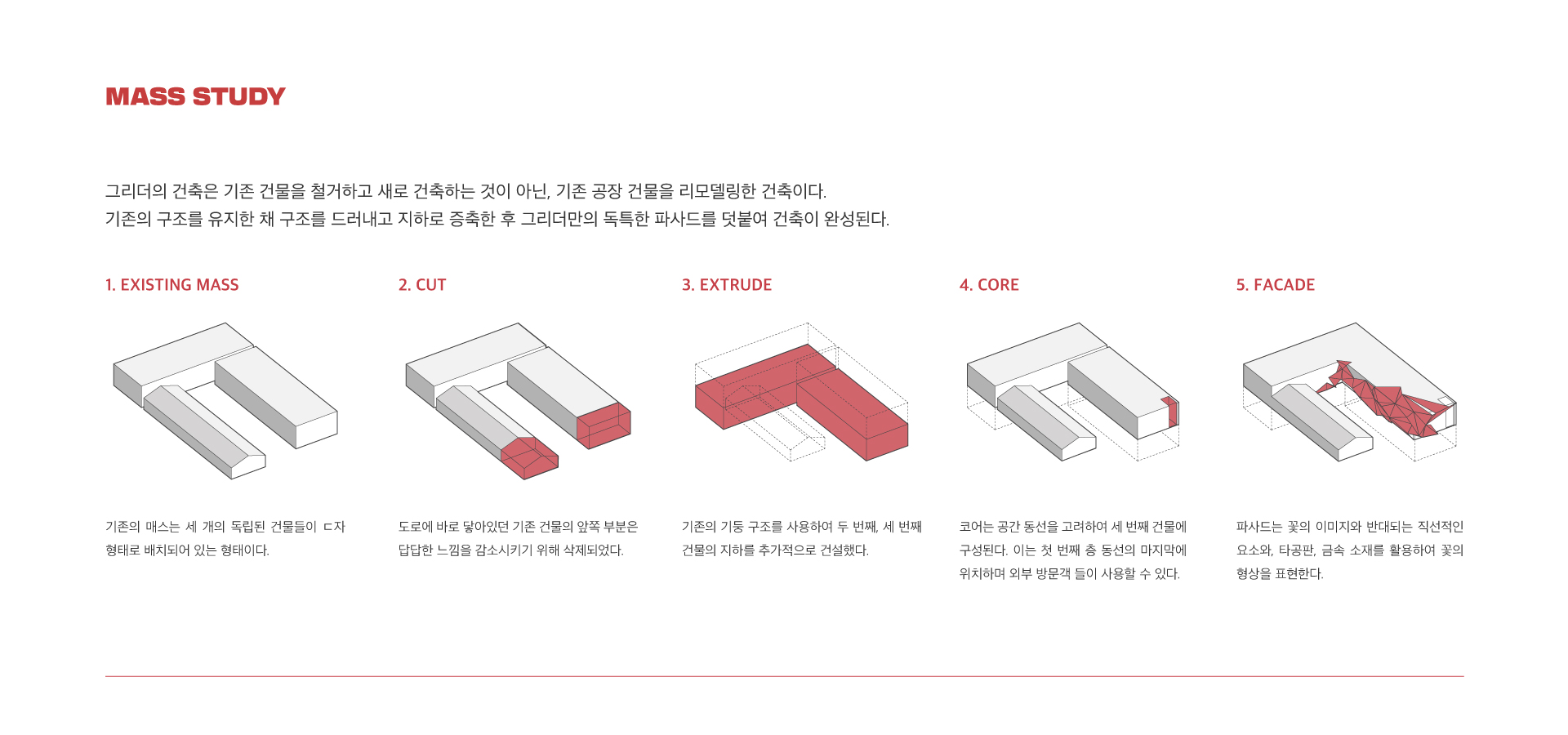 MASS STUDY

그리더의 건축은 기존 건물을 철거하고 새로 건축하는 것이 아닌, 기존 공장 건물을 리모델링한 건축이다.
기존의 구조를 유지한 채 구조를 드러내고 지하로 증축한 후 그리더만의 독특한 파사드를 덧붙여 건축이 완성된다.

1. EXISTING MASS

기존의 매스는 세 개의 독립된 건물들이 ㄷ자 형태로 배치되어 있는 형태이다.

2. CUT

도로에 바로 닿아있던 기존 건물의 앞쪽 부분은 답답한 느낌을 감소시키기 위해 삭제되었다.

3. EXTRUDE

기존의 기둥 구조를 사용하여 두 번째, 세 번째 건물의 지하를 추가적으로 건설했다.

4. CORE

코어는 공간 동선을 고려하여 세 번째 건물에 구성된다. 이는 첫 번째 층 동선의 마지막에 위치하며 외부 방문객 들이 사용할 수 있다.

5. FACADE

파사드는 꽃의 이미지와 반대되는 직선적인 요소와, 타공판, 금속 소재를 활용하여 꽃의 형상을 표현한다.