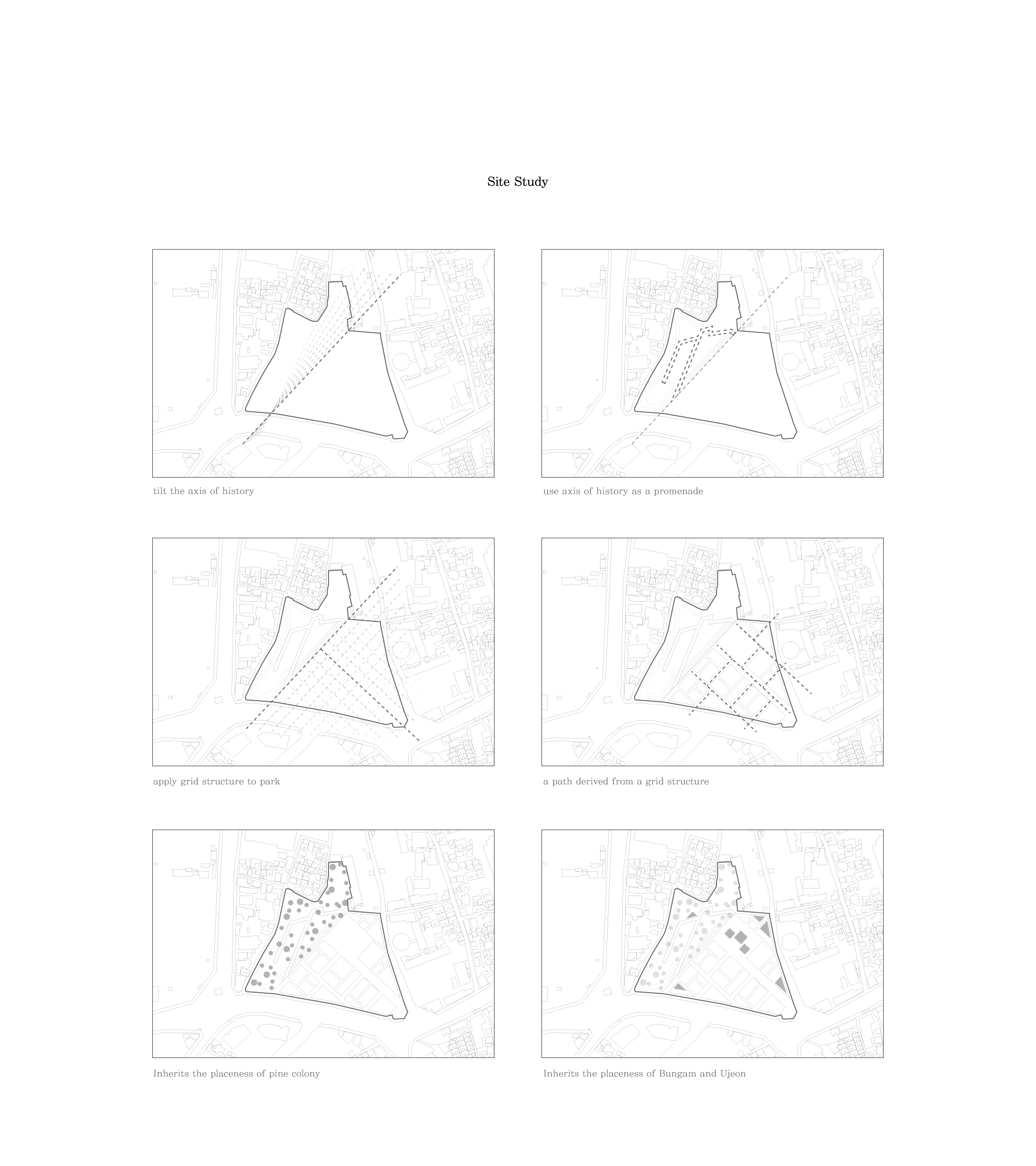 Site Study

tilt the axis of history

use axis of history as a promenade

apply grid structure to park

a path derived from a grid structure

Inherits the placeness of pine colony

Inherits the placeness of Bungam and Ujeon