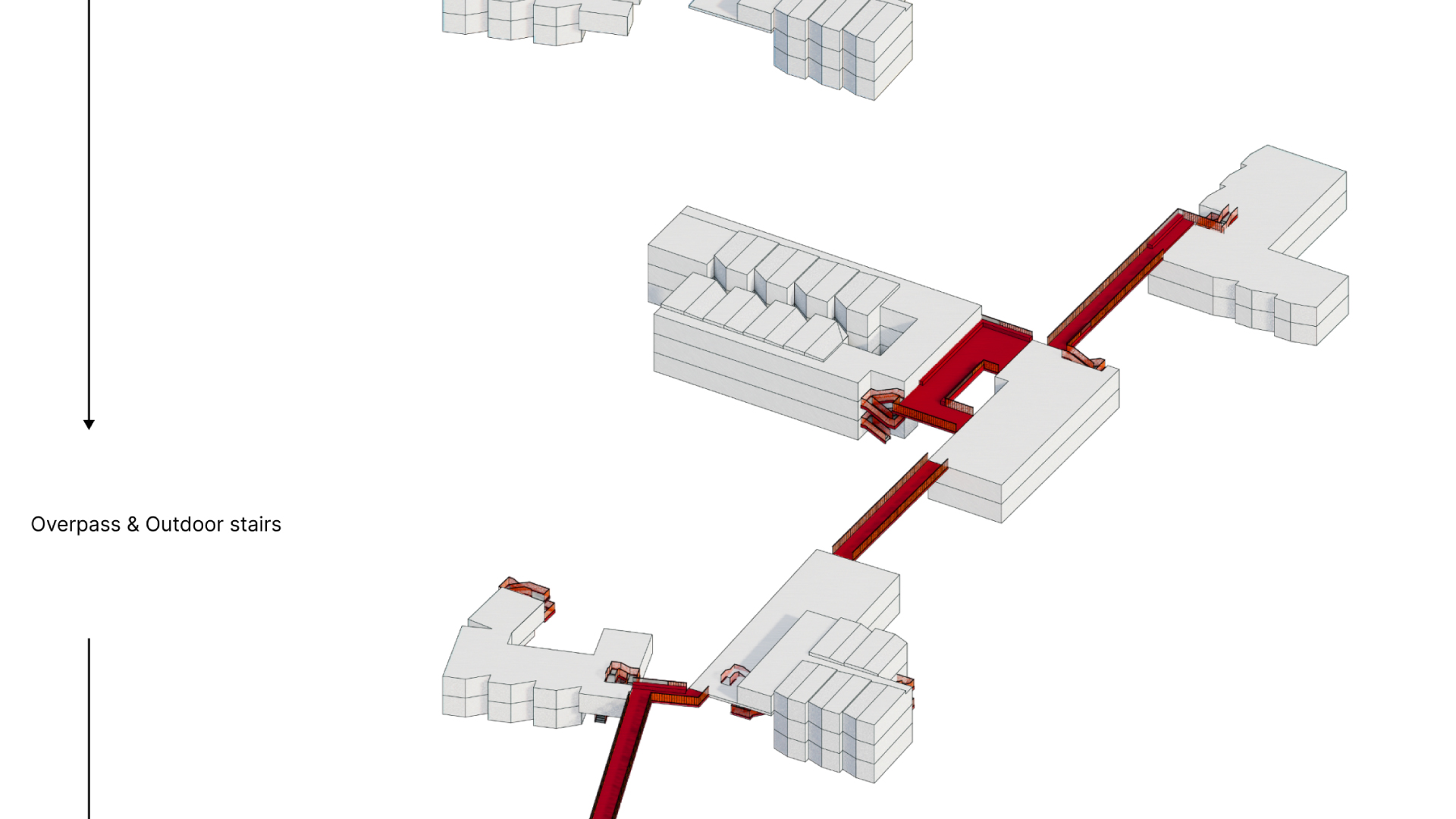 Overpass & Outdoor stairs