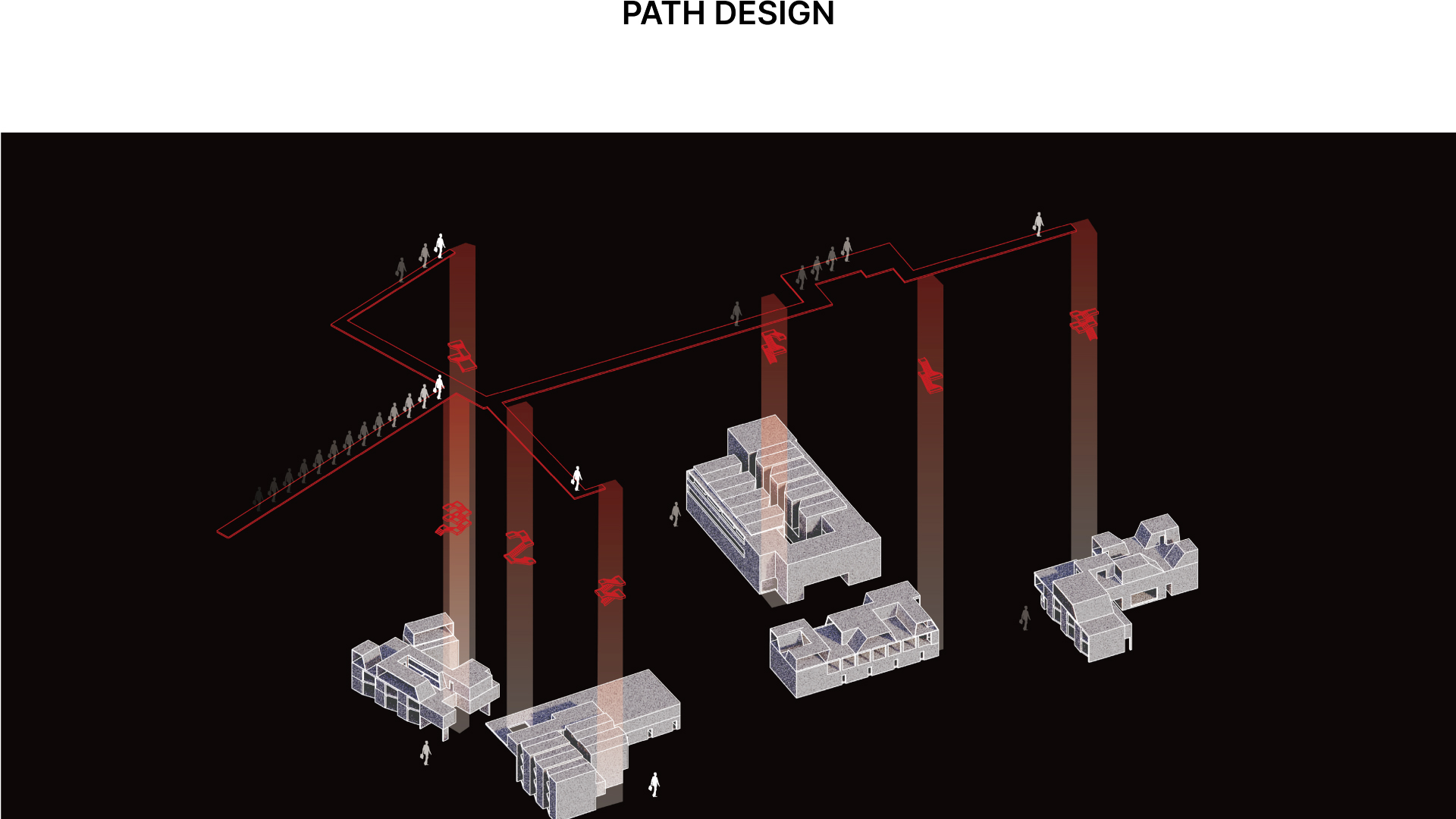 PATH DESIGN