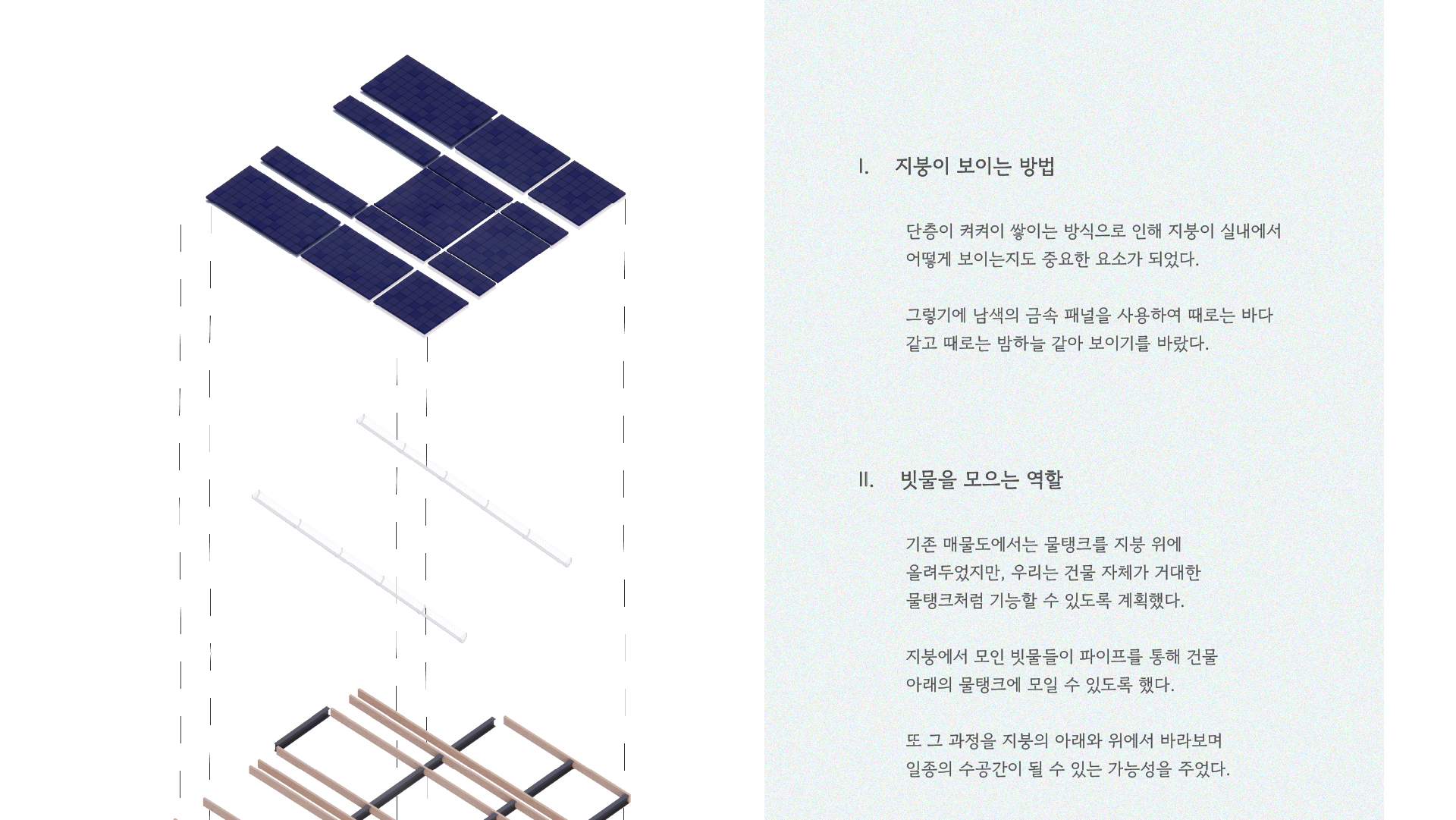 I. 지붕이 보이는 방법

단층이 켜켜이 쌓이는 방식으로 인해 지붕이 실내에서 어떻게 보이는지도 중요한 요소가 되었다.

그렇기에 남색의 금속 패널을 사용하여 때로는 바다 같고 때로는 밤하늘 같아 보이기를 바랐다.

II. 빗물을 모으는 역할

기존 매물도에서는 물탱크를 지붕 위에 올려두었지만, 우리는 건물 자체가 거대한 물탱크처럼 기능할 수 있도록 계획했다.

지붕에서 모인 빗물들이 파이프를 통해 건물 아래의 물탱크에 모일 수 있도록 했다.

또 그 과정을 지붕의 아래와 위에서 바라보며 일종의 수공간이 될 수 있는 가능성을 주었다.